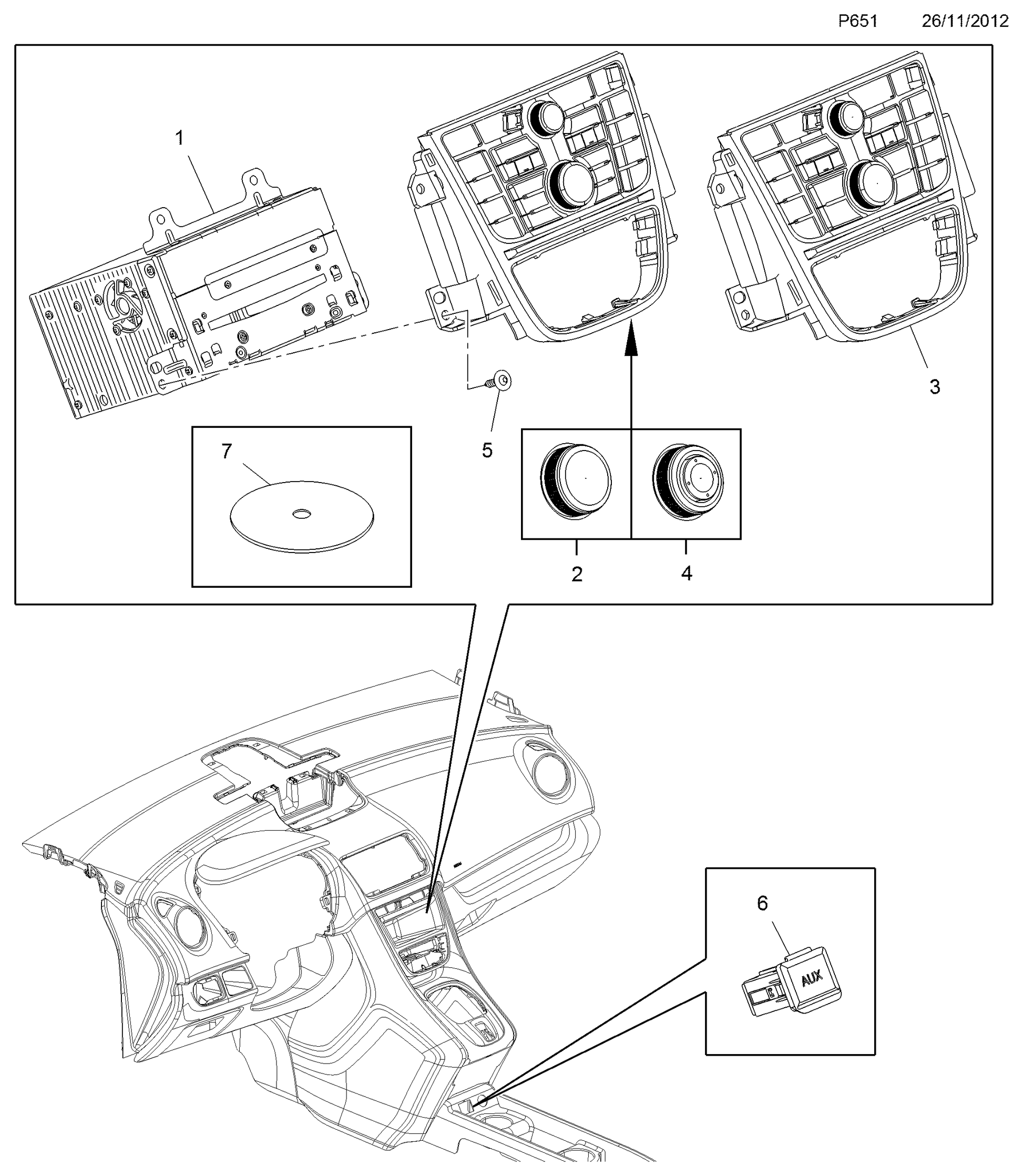 P651 26/11/2012

1

3

5

7

2

4

6

AUX